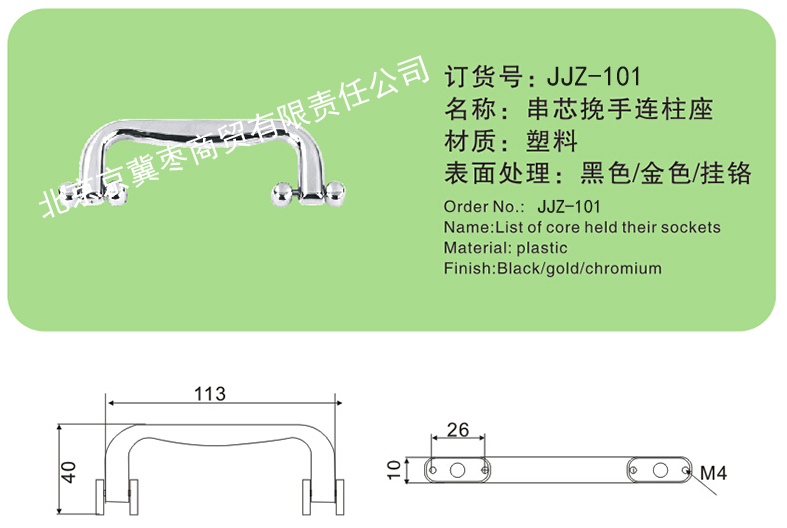 北京京冀枣商贸有限责任公司

订货号：JJZ-101
名称：串芯挽手连柱座
材质：塑料
表面处理：黑色/金色/挂铬

Order No.: JJZ-101
Name:List of core held their sockets
Material: plastic
Finish:Black/gold/chromium

113
40
26
10
M4