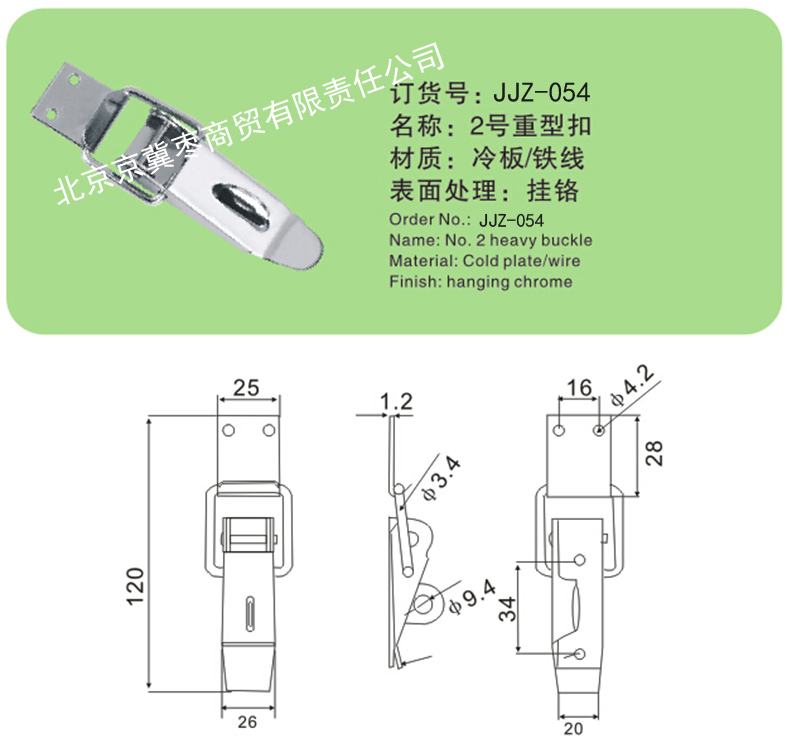 北京京冀枣商贸有限责任公司

订货号：JJZ-054
名称：2号重型扣
材质：冷板/铁线
表面处理：挂铬
Order No.: JJZ-054
Name: No. 2 heavy buckle
Material: Cold plate/wire
Finish: hanging chrome

25
120
26
1.2
$\phi 3.4$
$\phi 9.4$
16
$\phi 4.2$
28
34
20