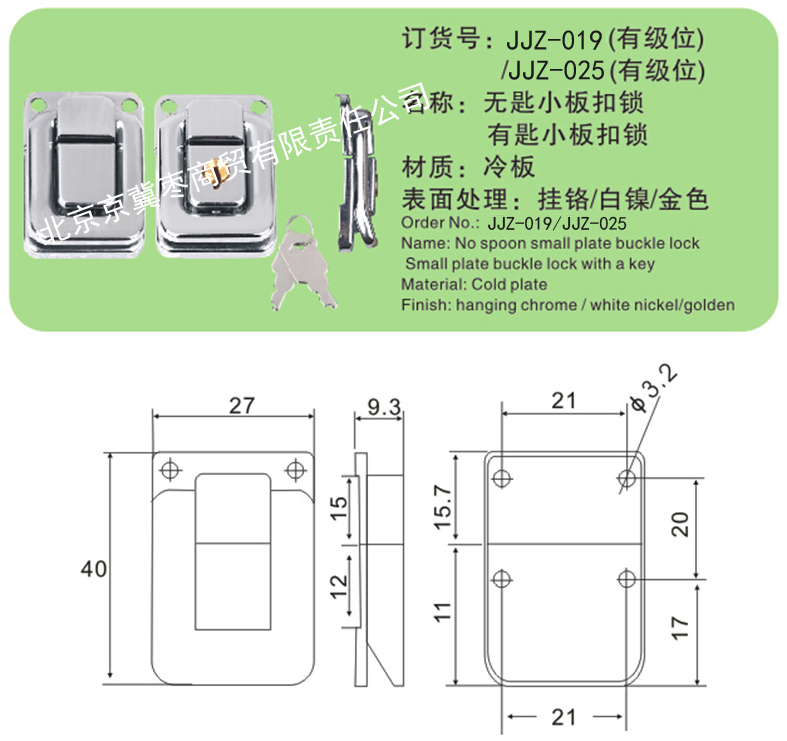 订货号：JJZ-019(有级位)
/JJZ-025(有级位)
名称：无匙小板扣锁
有匙小板扣锁
材质：冷板
表面处理：挂铬/白镍/金色
Order No.: JJZ-019/JJZ-025
Name: No spoon small plate buckle lock
Small plate buckle lock with a key
Material: Cold plate
Finish: hanging chrome / white nickel/golden

北京京冀枣商贸有限责任公司

27
40
9.3
15
12
21
$\phi 3.2$
15.7
11
20
17
21